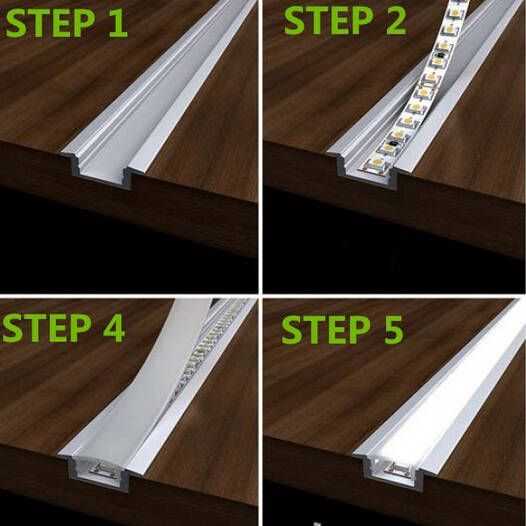 STEP 1

STEP 2

STEP 4

STEP 5