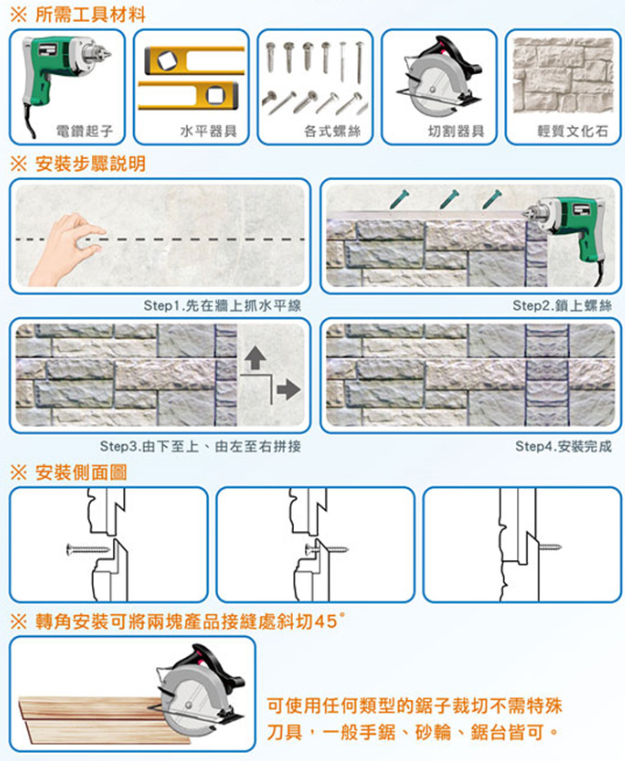 ※ 所需工具材料

電鑽起子

水平器具

各式螺絲

切割器具

輕質文化石

※ 安裝步驟說明

Step1.先在牆上抓水平線

Step2.鎖上螺絲

Step3.由下至上、由左至右拼接

Step4.安裝完成

※ 安裝側面圖

※ 轉角安裝可將兩塊產品接縫處斜切45°

可使用任何類型的鋸子裁切不需特殊刀具，一般手鋸、砂輪、鋸台皆可。