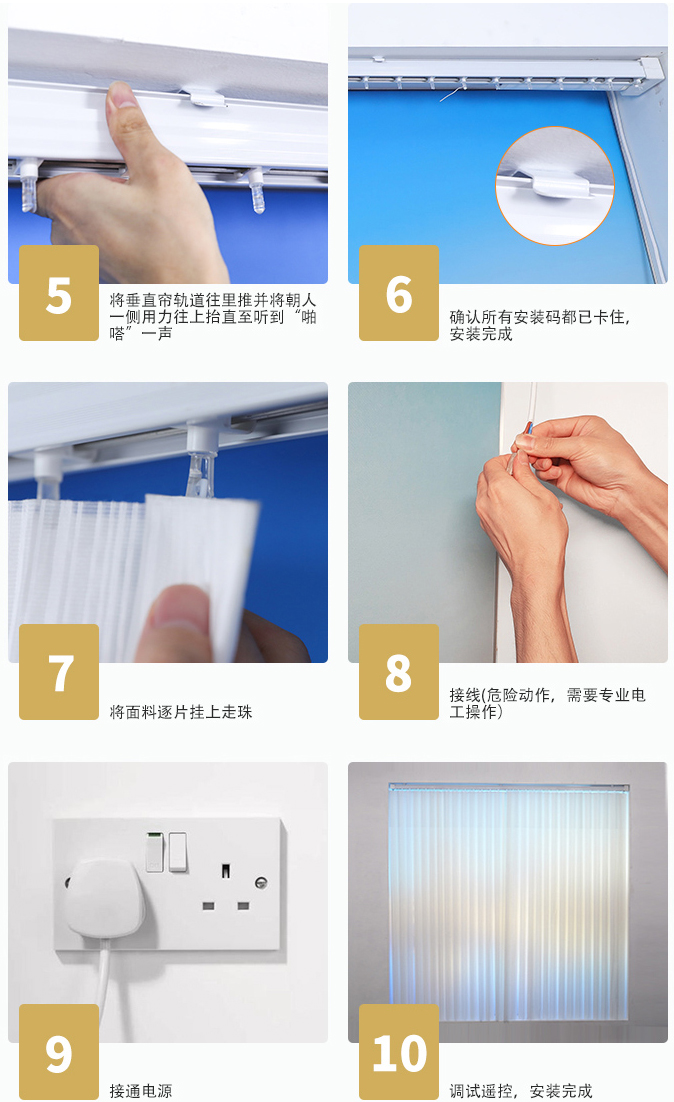 5

将垂直帘轨道往里推并将朝人一侧用力往上抬直至听到“啪嗒”一声

6

确认所有安装码都已卡住，安装完成

7

将面料逐片挂上走珠

8

接线(危险动作，需要专业电工操作)

9

接通电源

10

调试遥控，安装完成