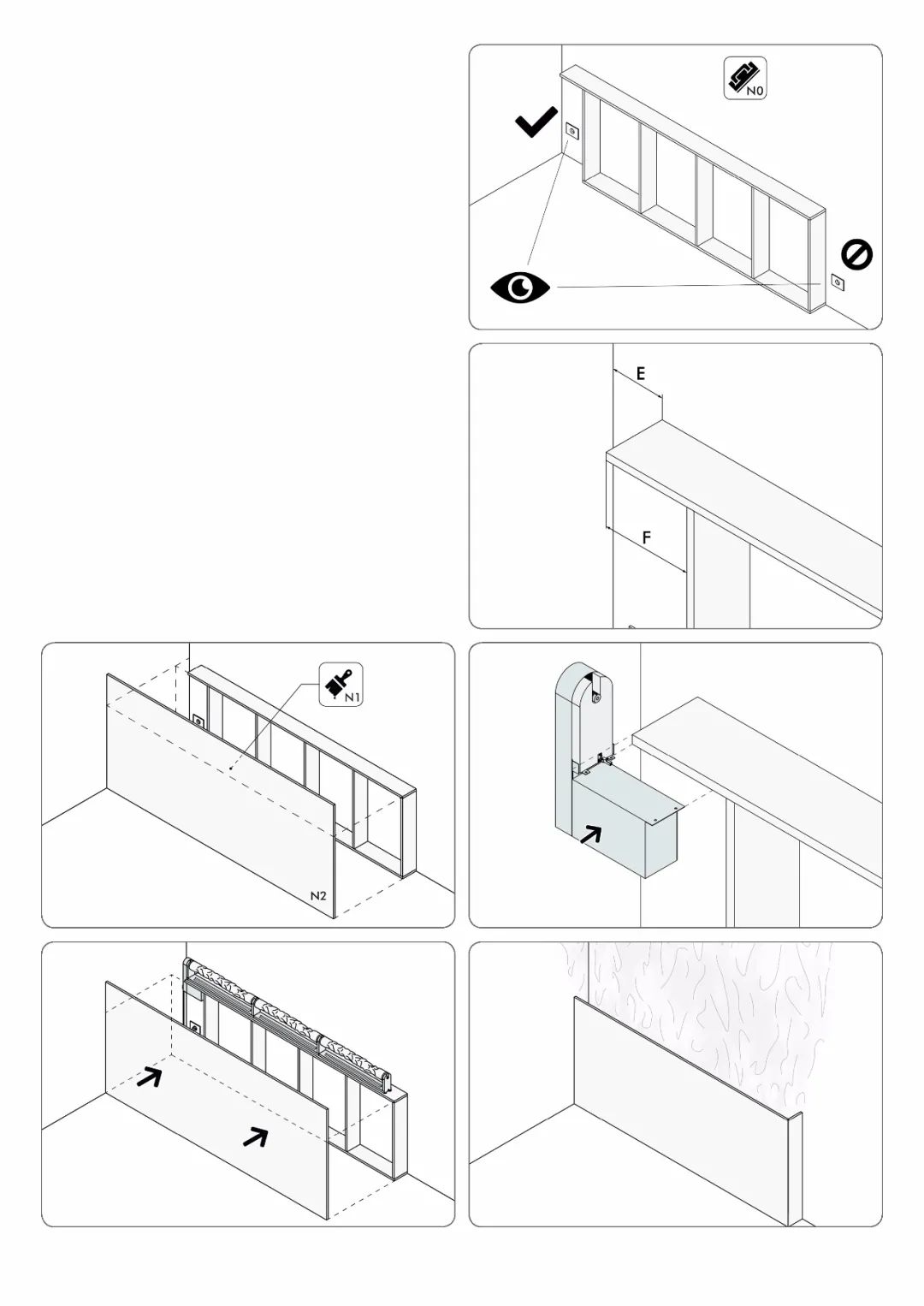 N0

E

F

N1

N2