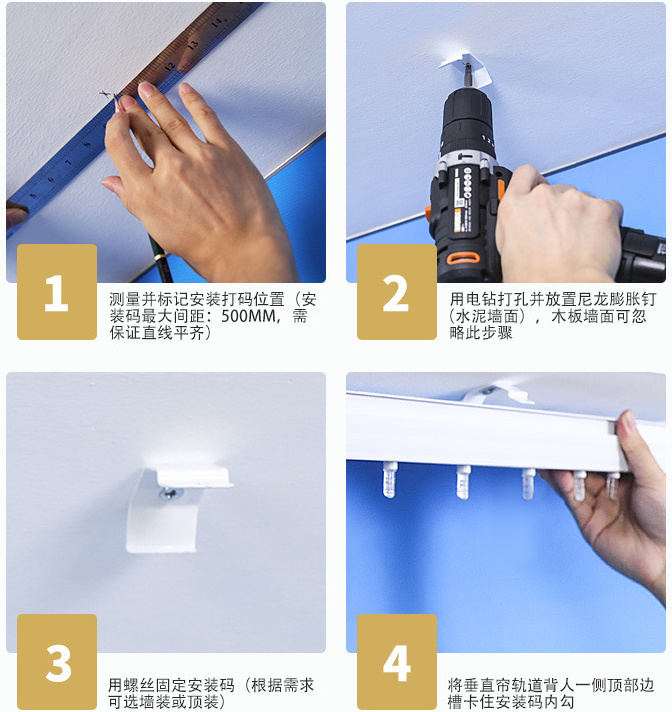 1

测量并标记安装打码位置（安装码最大间距：500MM，需保证直线平齐）

2

用电钻打孔并放置尼龙膨胀钉（水泥墙面），木板墙面可忽略此步骤

3

用螺丝固定安装码（根据需求可选墙装或顶装）

4

将垂直帘轨道背人一侧顶部边槽卡住安装码内勾